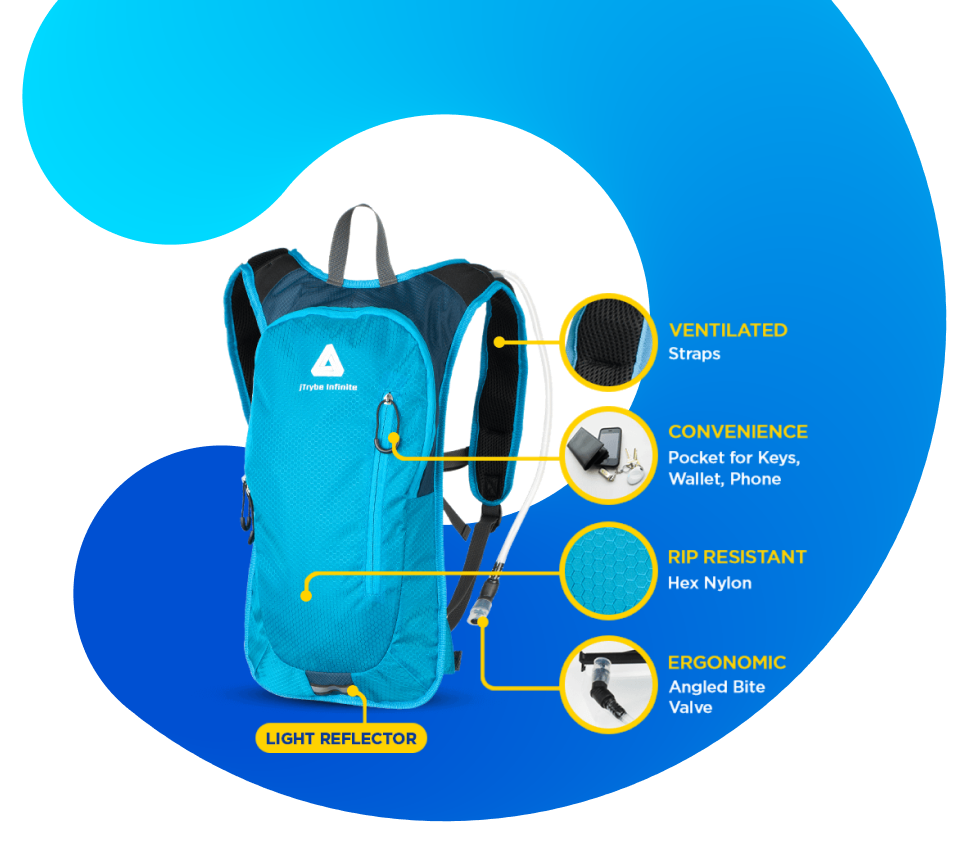 iTrybe Infinite

VENTILATED
Straps

CONVENIENCE
Pocket for Keys, Wallet, Phone

RIP RESISTANT
Hex Nylon

ERGONOMIC
Angled Bite Valve

LIGHT REFLECTOR